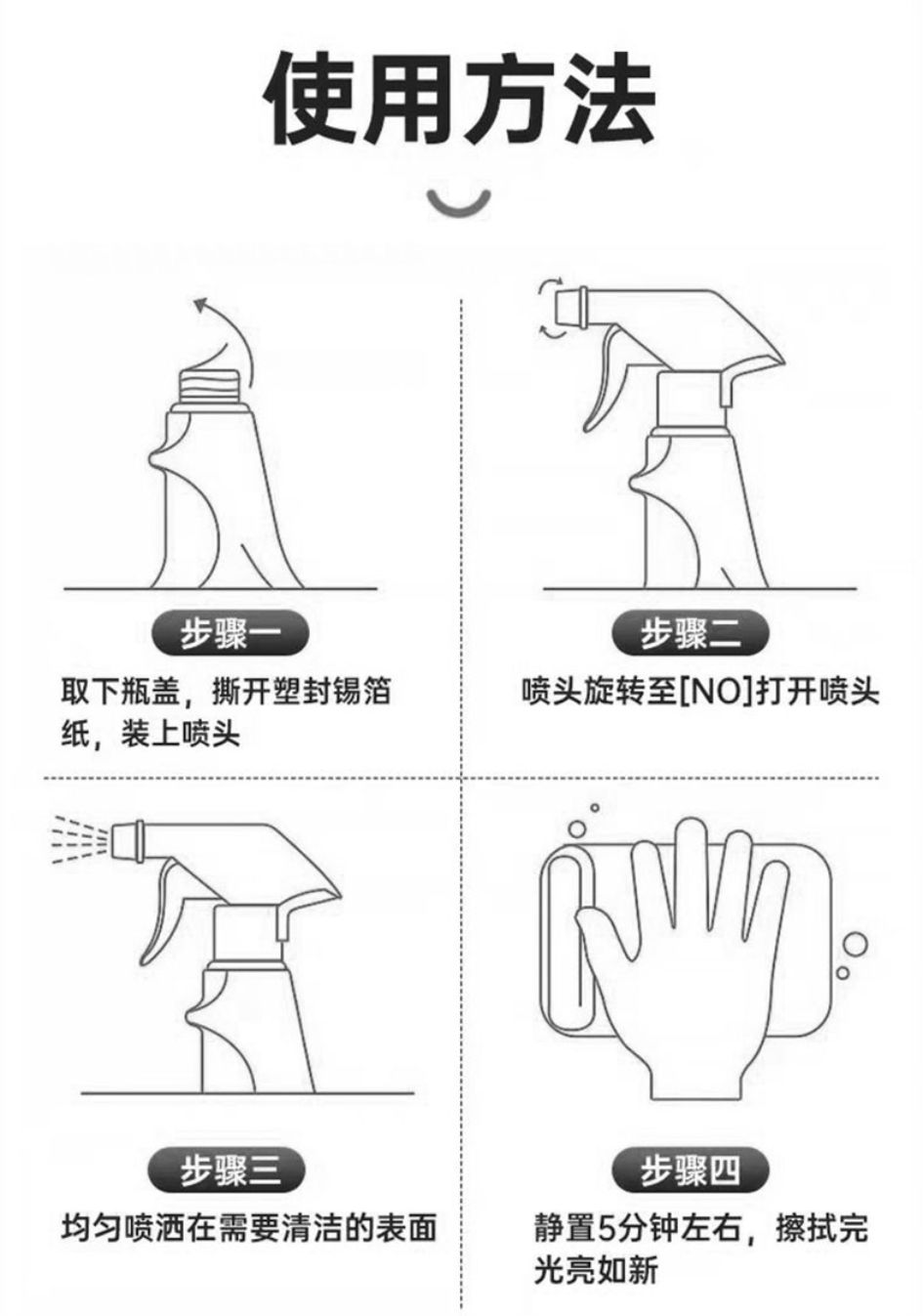 使用方法

步骤一

取下瓶盖，撕开塑封锡箔纸，装上喷头

步骤二

喷头旋转至[NO]打开喷头

步骤三

均匀喷洒在需要清洁的表面

步骤四

静置5分钟左右，擦拭完光亮如新